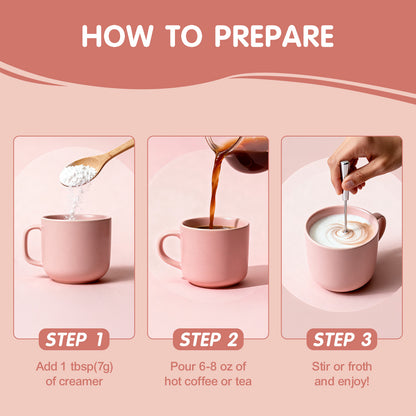 HOW TO PREPARE

STEP 1

Add 1 tbsp(7g) of creamer

STEP 2

Pour 6-8 oz of hot coffee or tea

STEP 3

Stir or froth and enjoy!